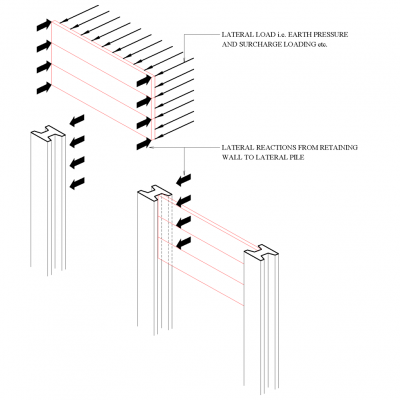 LATERAL LOAD i.e. EARTH PRESSURE AND SURCHARGE LOADING etc.

LATERAL REACTIONS FROM RETAINING WALL TO LATERAL PILE